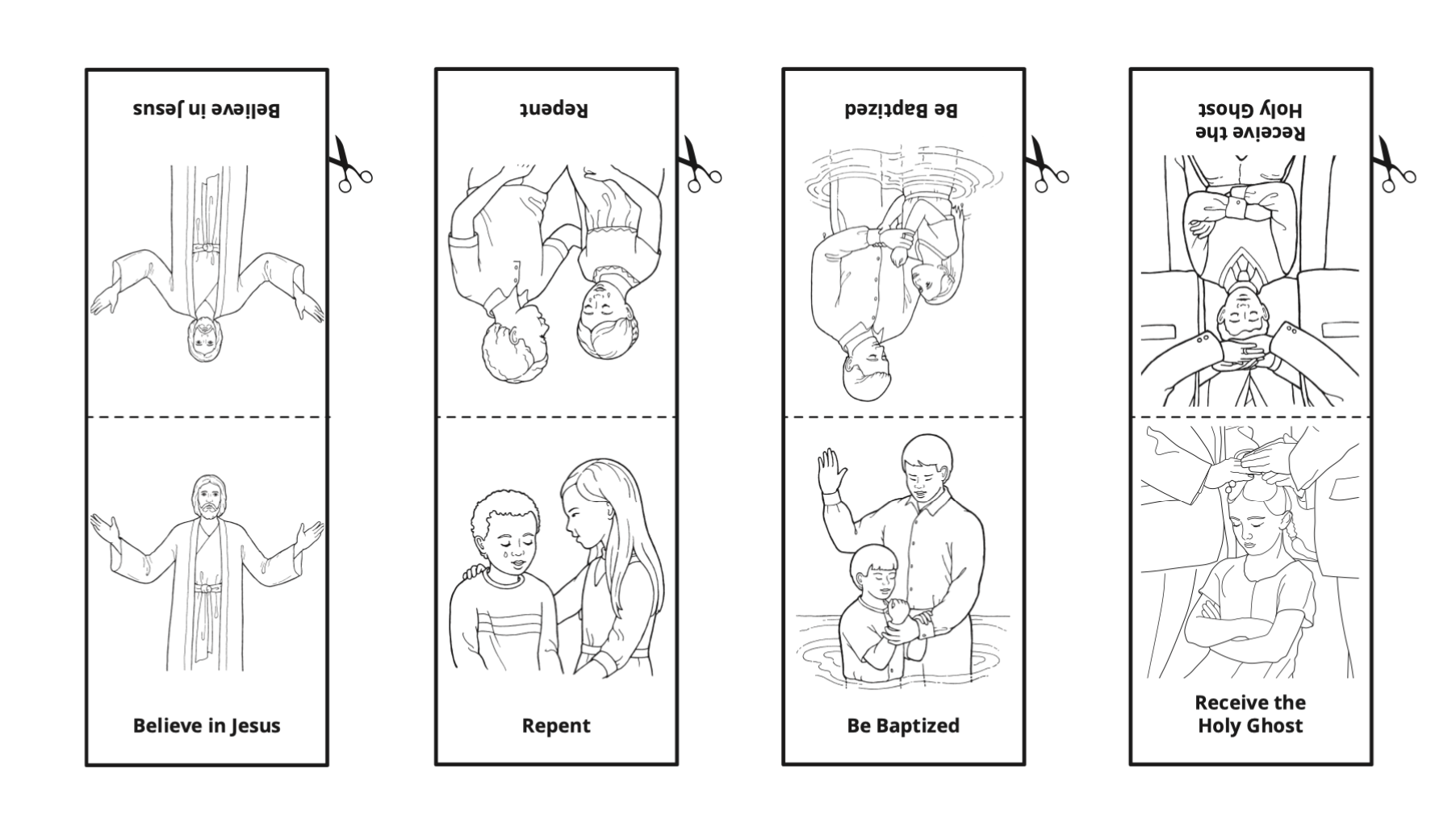 Believe in Jesus

Believe in Jesus

Repent

Repent

Be Baptized

Be Baptized

Receive the Holy Ghost

Receive the Holy Ghost