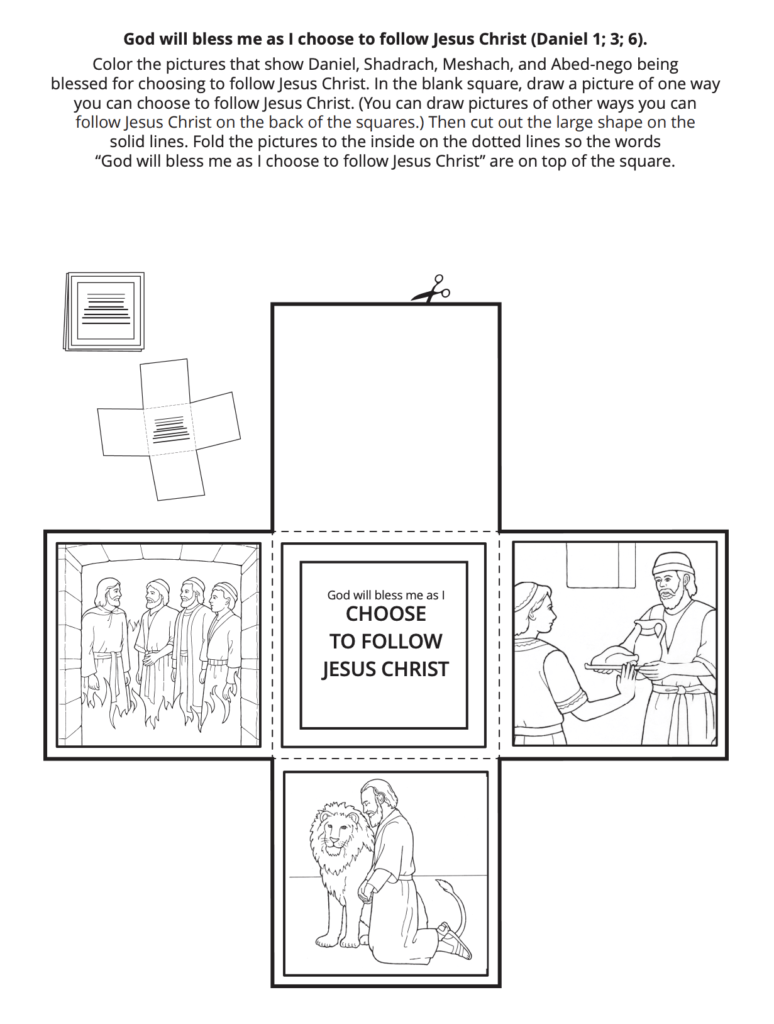 **God will bless me as I choose to follow Jesus Christ (Daniel 1; 3; 6).**

Color the pictures that show Daniel, Shadrach, Meshach, and Abed-nego being blessed for choosing to follow Jesus Christ. In the blank square, draw a picture of one way you can choose to follow Jesus Christ. (You can draw pictures of other ways you can follow Jesus Christ on the back of the squares.) Then cut out the large shape on the solid lines. Fold the pictures to the inside on the dotted lines so the words "God will bless me as I choose to follow Jesus Christ" are on top of the square.

God will bless me as I
CHOOSE
TO FOLLOW
JESUS CHRIST