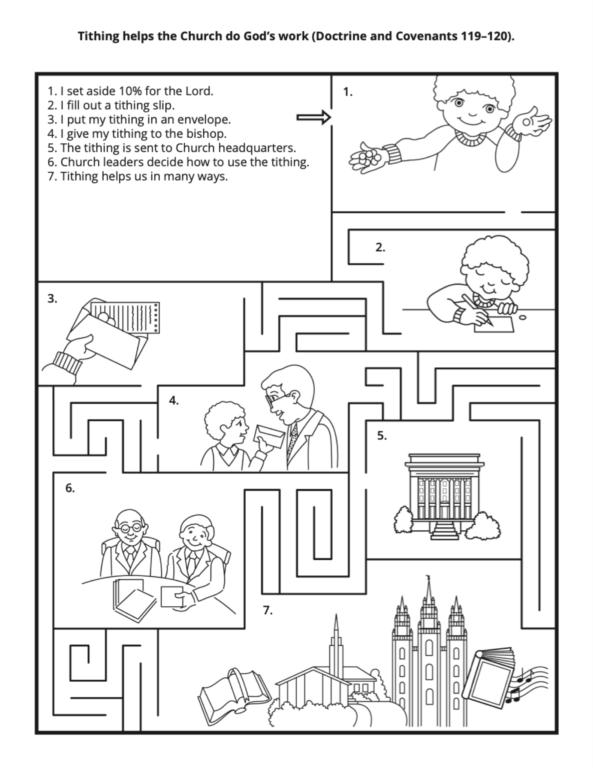 Tithing helps the Church do God's work (Doctrine and Covenants 119–120).

1. I set aside 10% for the Lord.
2. I fill out a tithing slip.
3. I put my tithing in an envelope.
4. I give my tithing to the bishop.
5. The tithing is sent to Church headquarters.
6. Church leaders decide how to use the tithing.
7. Tithing helps us in many ways.

1.

2.

3.

4.

5.

6.

7.